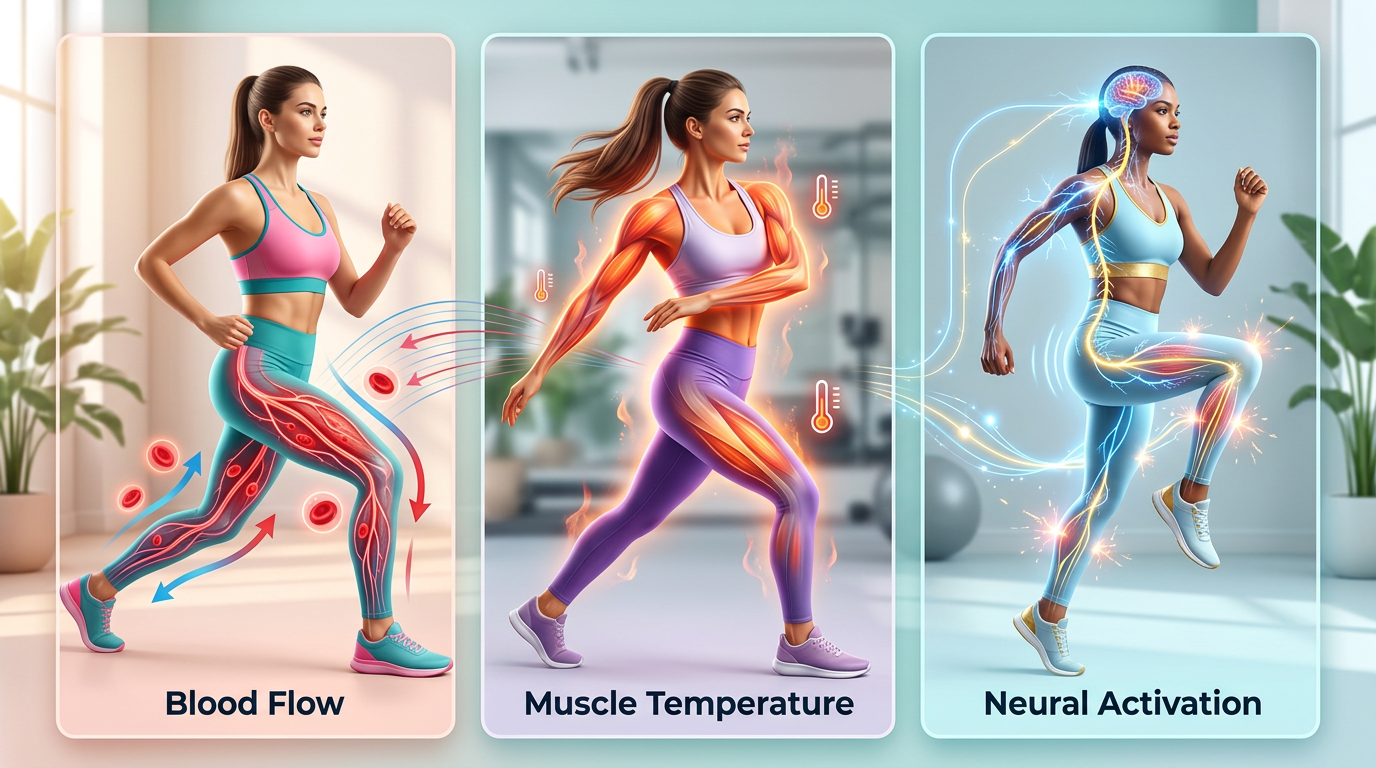 Blood Flow

Muscle Temperature

Neural Activation