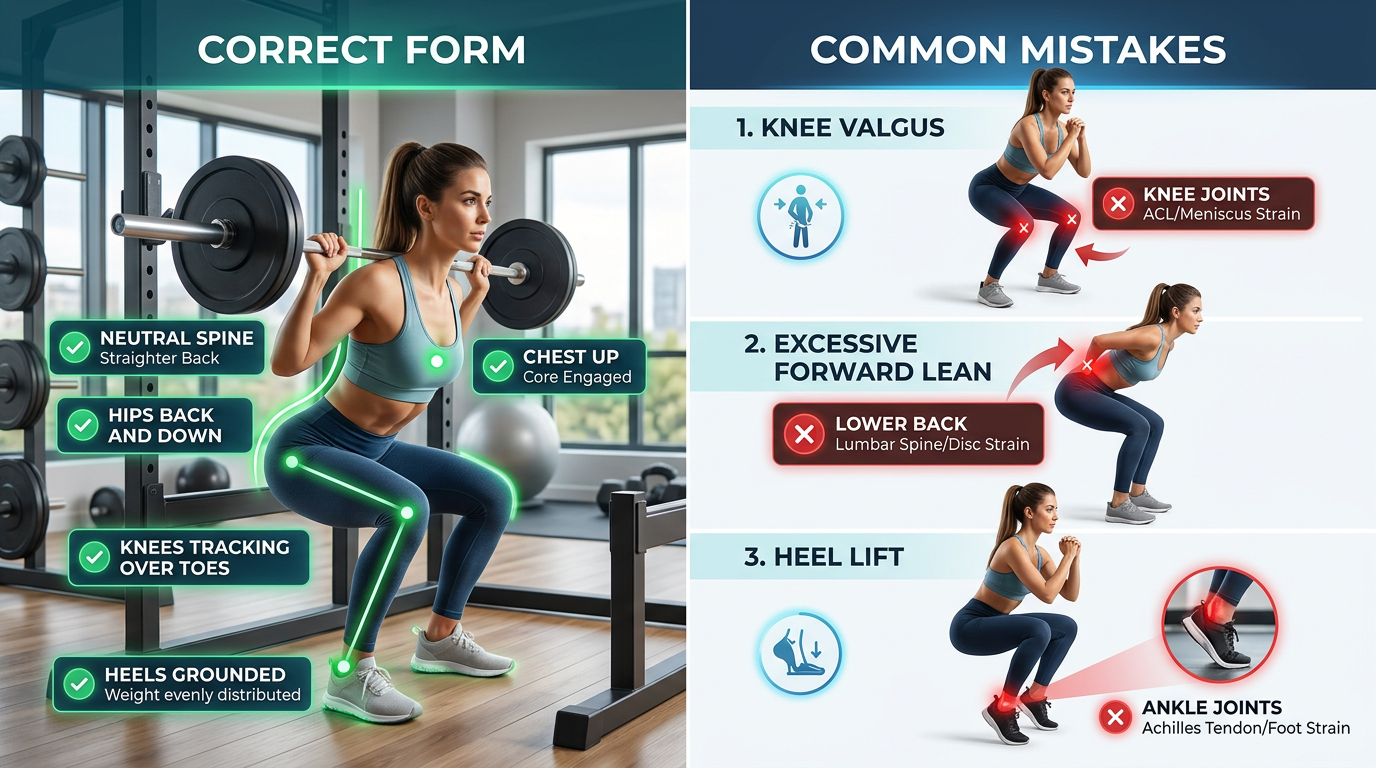 CORRECT FORM

NEUTRAL SPINE
Straighter Back

CHEST UP
Core Engaged

HIPS BACK AND DOWN

KNEES TRACKING OVER TOES

HEELS GROUNDED
Weight evenly distributed

COMMON MISTAKES

1. KNEE VALGUS

KNEE JOINTS
ACL/Meniscus Strain

2. EXCESSIVE FORWARD LEAN

LOWER BACK
Lumbar Spine/Disc Strain

3. HEEL LIFT

ANKLE JOINTS
Achilles Tendon/Foot Strain