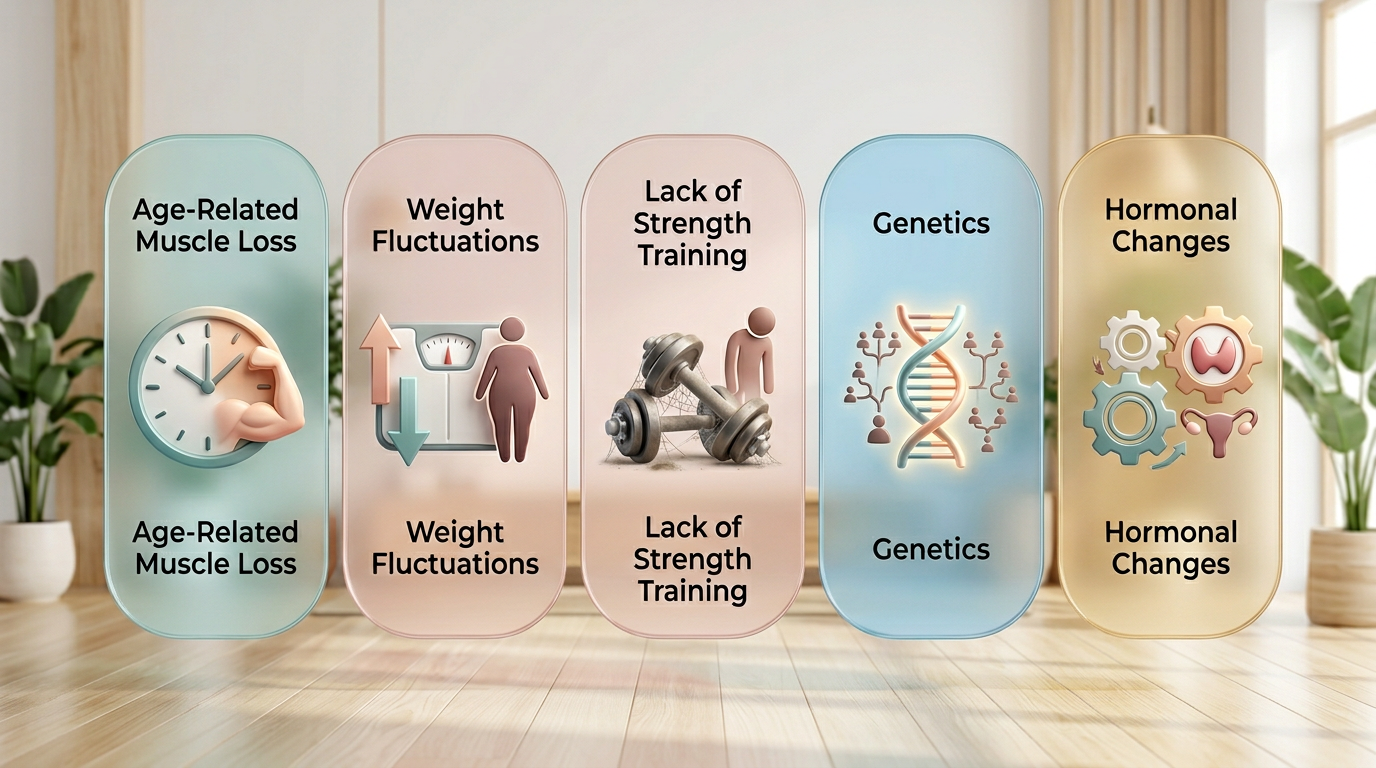 Age-Related Muscle Loss

Age-Related Muscle Loss

Weight Fluctuations

Weight Fluctuations

Lack of Strength Training

Lack of Strength Training

Genetics

Genetics

Hormonal Changes

Hormonal Changes