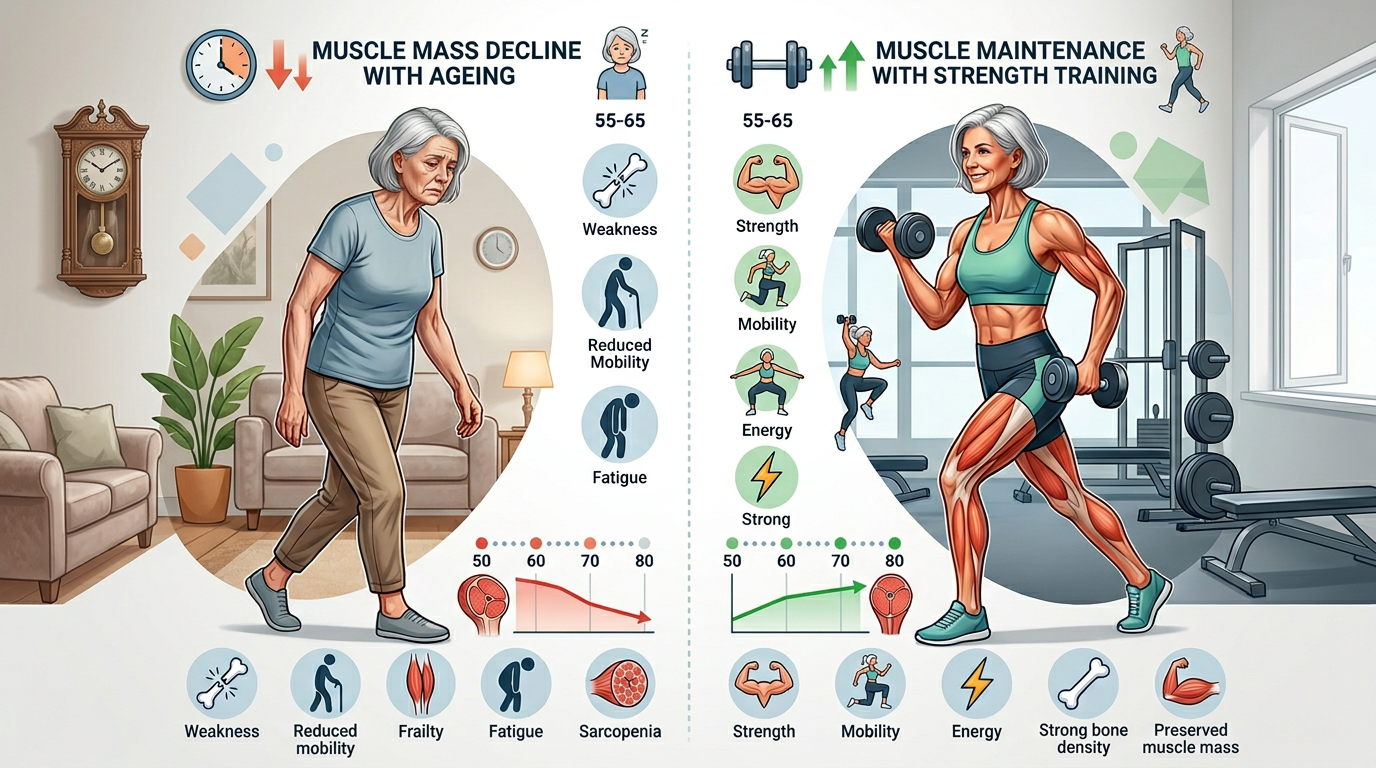 MUSCLE MASS DECLINE WITH AGEING

55-65

Weakness

Reduced Mobility

Fatigue

50 60 70 80

Weakness

Reduced mobility

Frailty

Fatigue

Sarcopenia

MUSCLE MAINTENANCE WITH STRENGTH TRAINING

55-65

Strength

Mobility

Energy

Strong

50 60 70 80

Strength

Mobility

Energy

Strong bone density

Preserved muscle mass