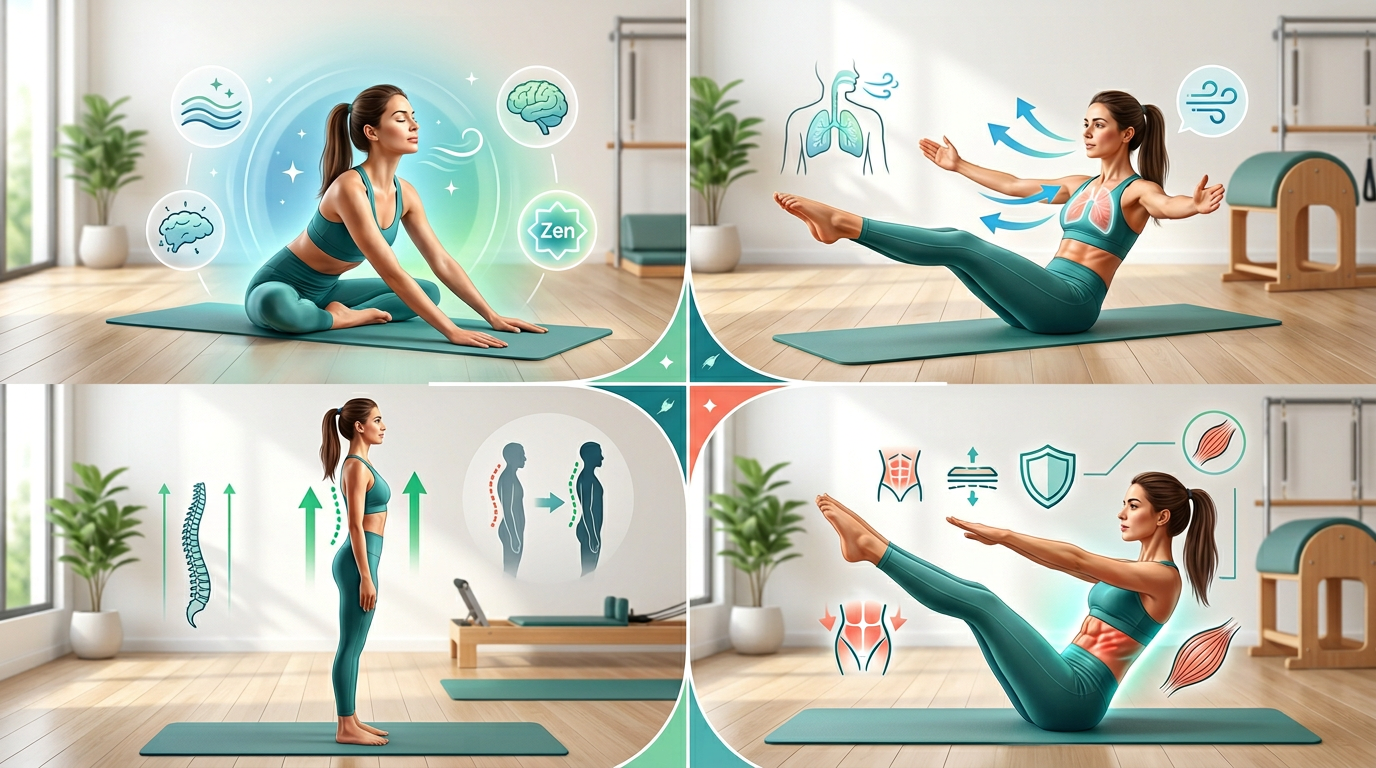 Zen