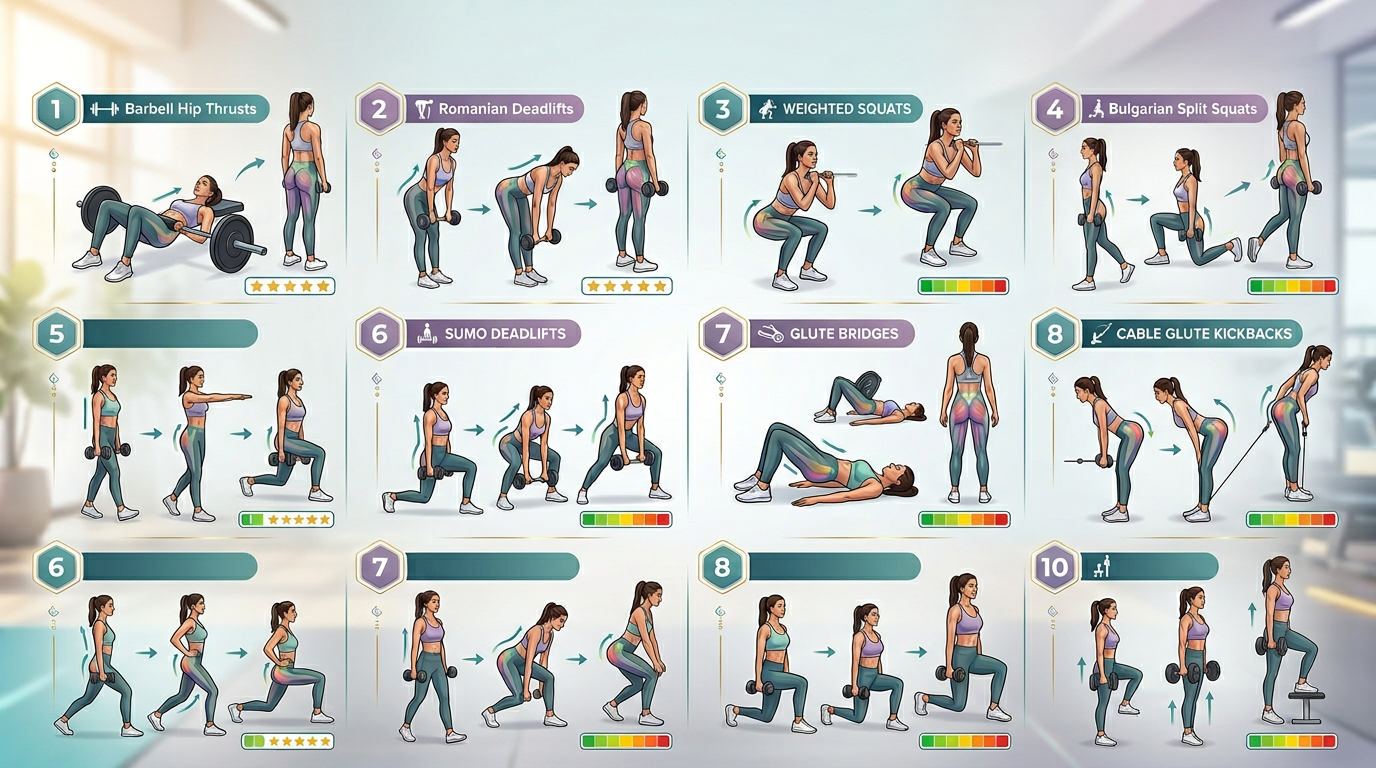 1 Barbell Hip Thrusts

2 Romanian Deadlifts

3 WEIGHTED SQUATS

4 Bulgarian Split Squats

5

6 SUMO DEADLIFTS

7 GLUTE BRIDGES

8 CABLE GLUTE KICKBACKS

6

7

8

10