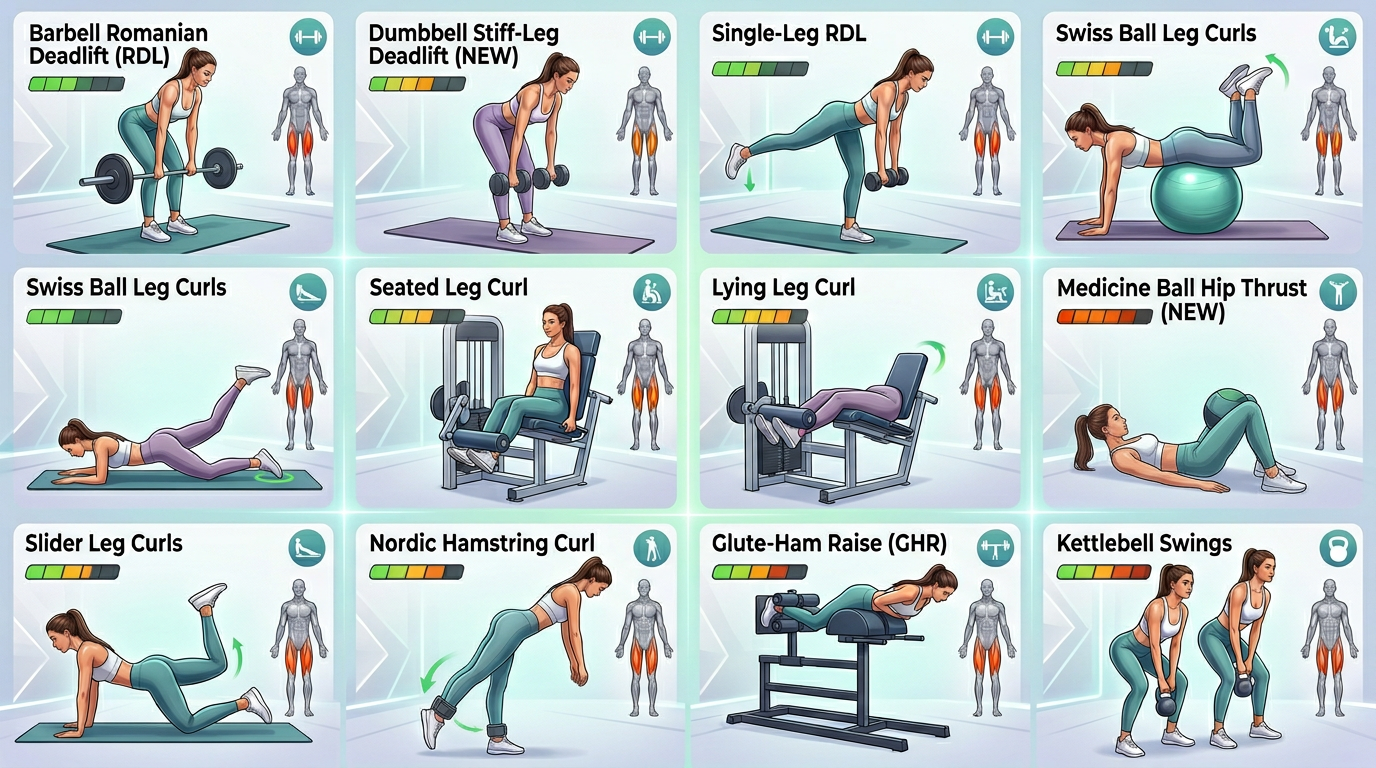 Barbell Romanian Deadlift (RDL)

Dumbbell Stiff-Leg Deadlift (NEW)

Single-Leg RDL

Swiss Ball Leg Curls

Swiss Ball Leg Curls

Seated Leg Curl

Lying Leg Curl

Medicine Ball Hip Thrust (NEW)

Slider Leg Curls

Nordic Hamstring Curl

Glute-Ham Raise (GHR)

Kettlebell Swings